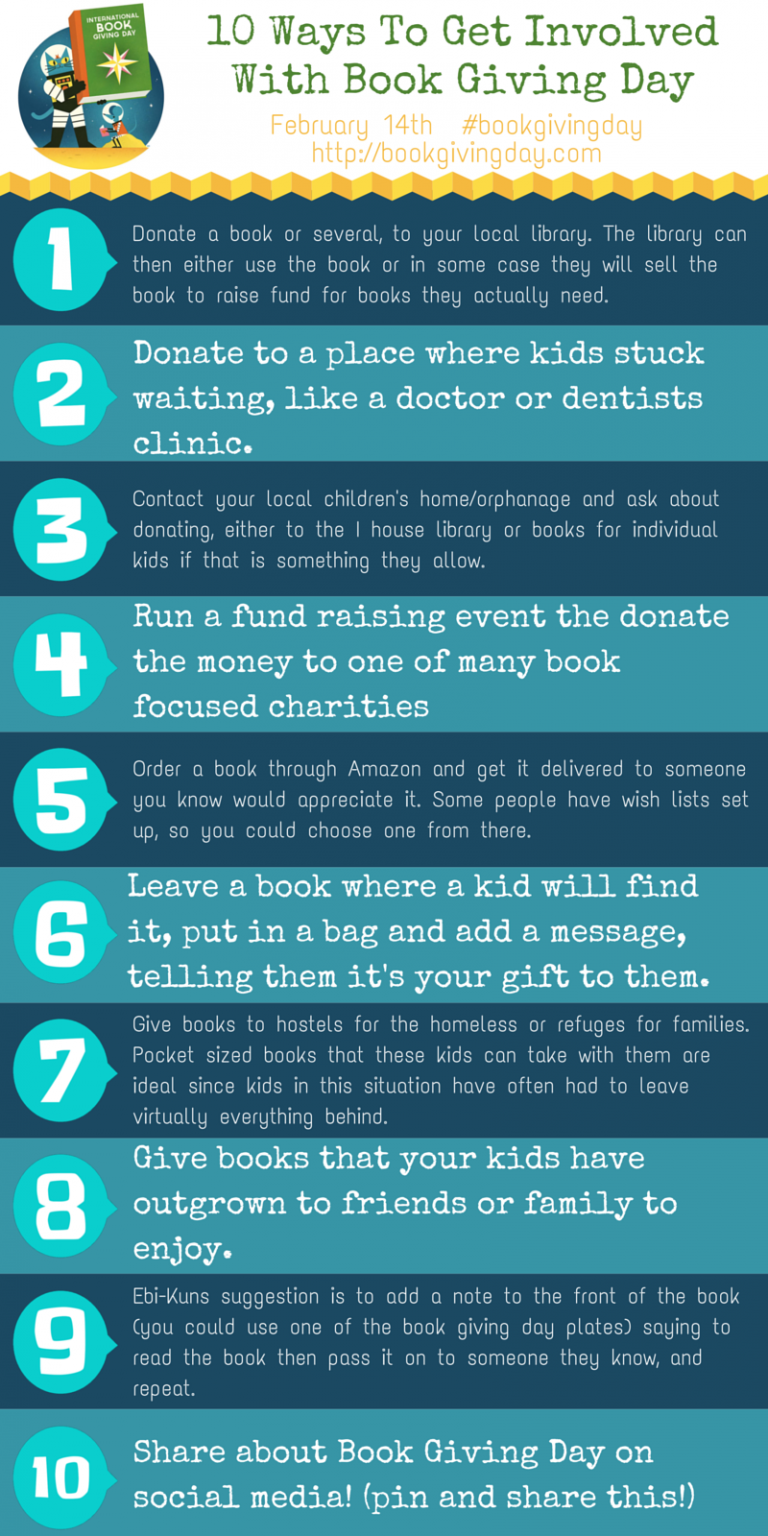 INTERNATIONAL BOOK GIVING DAY

10 Ways To Get Involved With Book Giving Day

February 14th #bookgivingday
http://bookgivingday.com

1
Donate a book or several, to your local library. The library can then either use the book or in some case they will sell the book to raise fund for books they actually need.

2
Donate to a place where kids stuck waiting, like a doctor or dentists clinic.

3
Contact your local children's home/orphanage and ask about donating, either to the I house library or books for individual kids if that is something they allow.

4
Run a fund raising event the donate the money to one of many book focused charities

5
Order a book through Amazon and get it delivered to someone you know would appreciate it. Some people have wish lists set up, so you could choose one from there.

6
Leave a book where a kid will find it, put in a bag and add a message, telling them it's your gift to them.

7
Give books to hostels for the homeless or refuges for families. Pocket sized books that these kids can take with them are ideal since kids in this situation have often had to leave virtually everything behind.

8
Give books that your kids have outgrown to friends or family to enjoy.

9
Ebi-Kuns suggestion is to add a note to the front of the book (you could use one of the book giving day plates) saying to read the book then pass it on to someone they know, and repeat.

10
Share about Book Giving Day on social media! (pin and share this!)