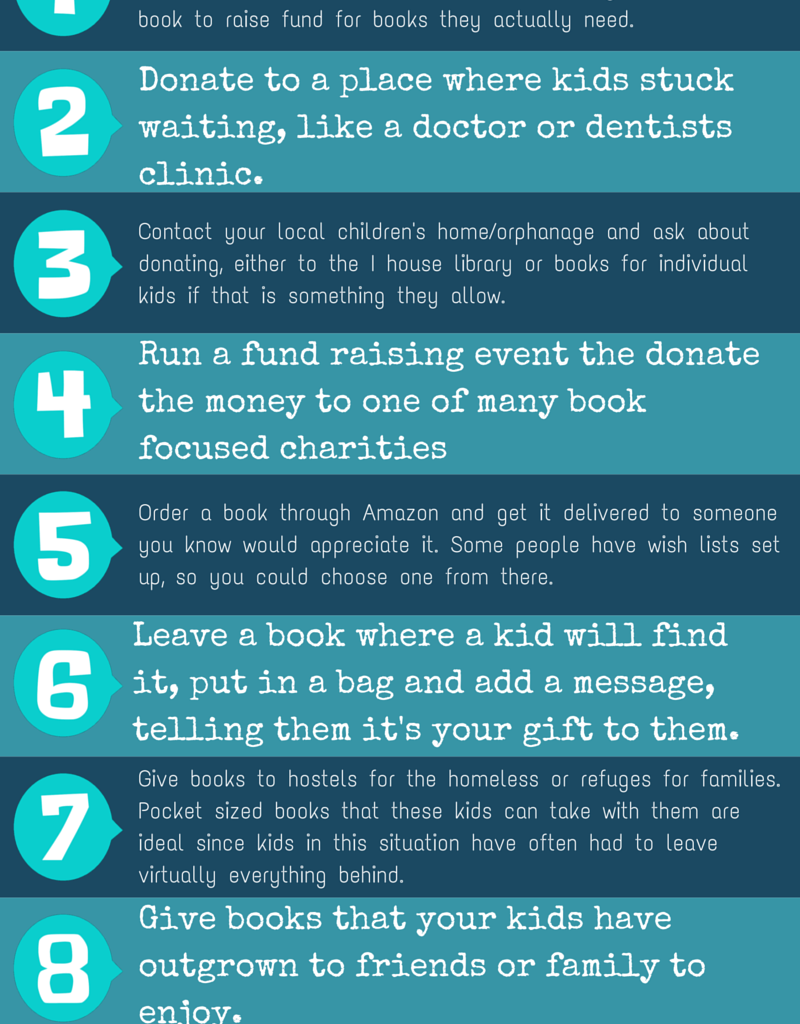 book to raise fund for books they actually need.

2 Donate to a place where kids stuck waiting, like a doctor or dentists clinic.

3 Contact your local children's home/orphanage and ask about donating, either to the I house library or books for individual kids if that is something they allow.

4 Run a fund raising event the donate the money to one of many book focused charities

5 Order a book through Amazon and get it delivered to someone you know would appreciate it. Some people have wish lists set up, so you could choose one from there.

6 Leave a book where a kid will find it, put in a bag and add a message, telling them it's your gift to them.

7 Give books to hostels for the homeless or refuges for families. Pocket sized books that these kids can take with them are ideal since kids in this situation have often had to leave virtually everything behind.

8 Give books that your kids have outgrown to friends or family to enjoy.